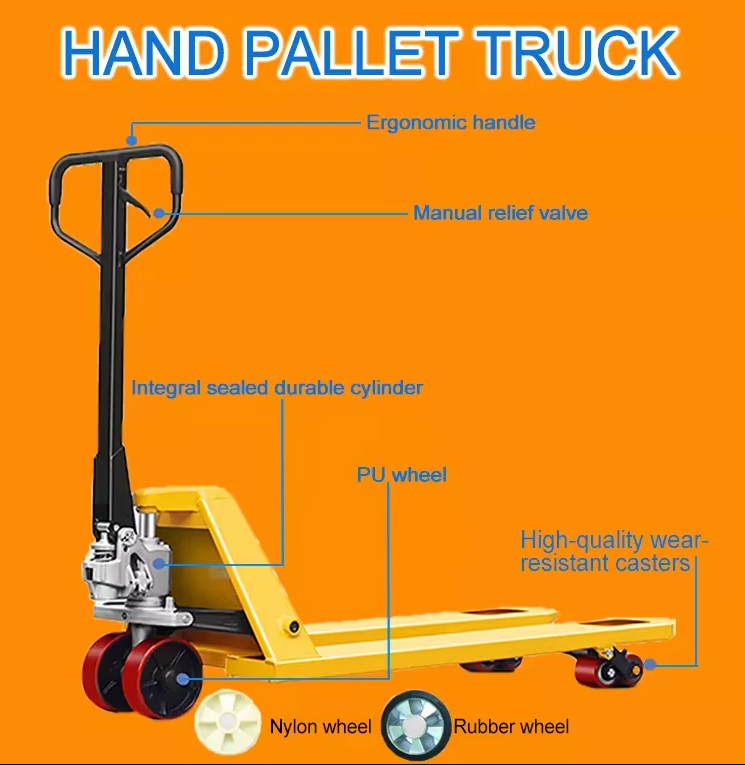 HAND PALLET TRUCK

Ergonomic handle

Manual relief valve

Integral sealed durable cylinder

PU wheel

High-quality wear-resistant casters

Nylon wheel

Rubber wheel